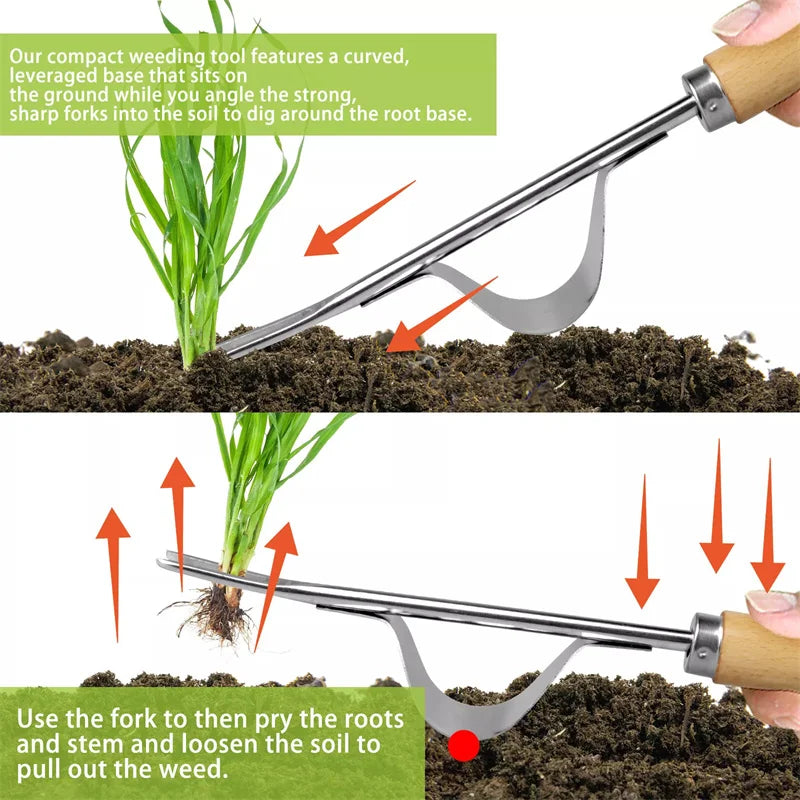 Our compact weeding tool features a curved, leveraged base that sits on the ground while you angle the strong, sharp forks into the soil to dig around the root base.

Use the fork to then pry the roots and stem and loosen the soil to pull out the weed.