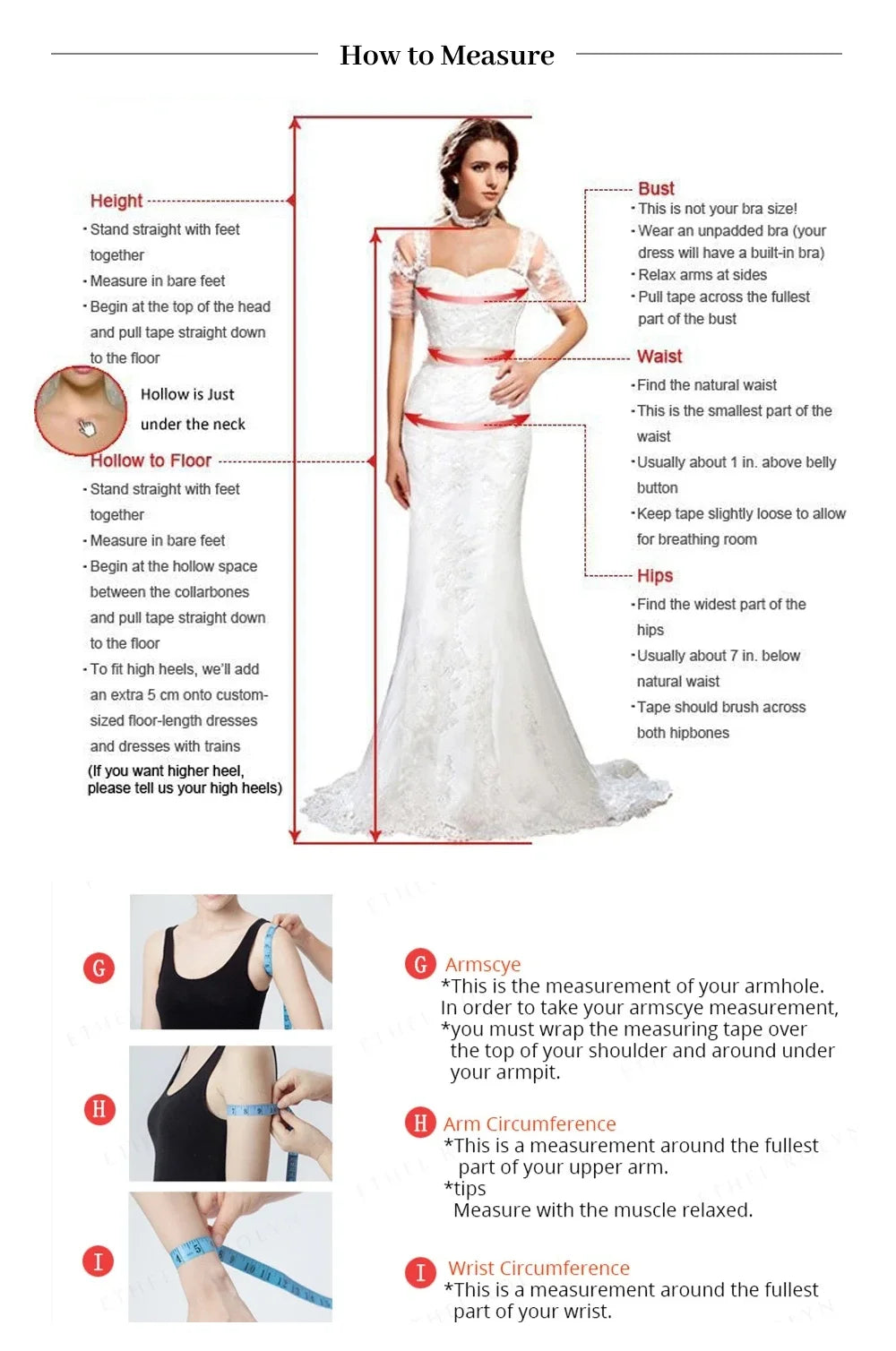 How to Measure

Height
· Stand straight with feet together
· Measure in bare feet
· Begin at the top of the head and pull tape straight down to the floor

Hollow is Just under the neck

Hollow to Floor
· Stand straight with feet together
· Measure in bare feet
· Begin at the hollow space between the collarbones and pull tape straight down to the floor
· To fit high heels, we'll add an extra 5 cm onto custom-sized floor-length dresses and dresses with trains
(If you want higher heel, please tell us your high heels)

Bust
· This is not your bra size!
· Wear an unpadded bra (your dress will have a built-in bra)
· Relax arms at sides
· Pull tape across the fullest part of the bust

Waist
· Find the natural waist
· This is the smallest part of the waist
· Usually about 1 in. above belly button
· Keep tape slightly loose to allow for breathing room

Hips
· Find the widest part of the hips
· Usually about 7 in. below natural waist
· Tape should brush across both hipbones

G
H
I

G Armscye
*This is the measurement of your armhole. In order to take your armscye measurement,
*you must wrap the measuring tape over the top of your shoulder and around under your armpit.

H Arm Circumference
*This is a measurement around the fullest part of your upper arm.
*tips
Measure with the muscle relaxed.

I Wrist Circumference
*This is a measurement around the fullest part of your wrist.