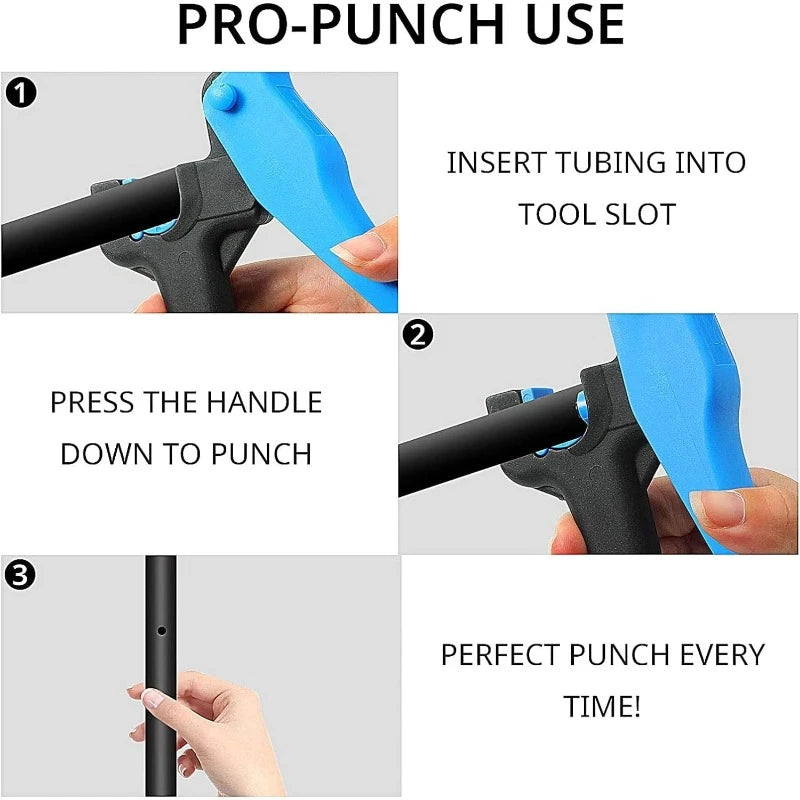 PRO-PUNCH USE

1

INSERT TUBING INTO TOOL SLOT

2

PRESS THE HANDLE DOWN TO PUNCH

3

PERFECT PUNCH EVERY TIME!