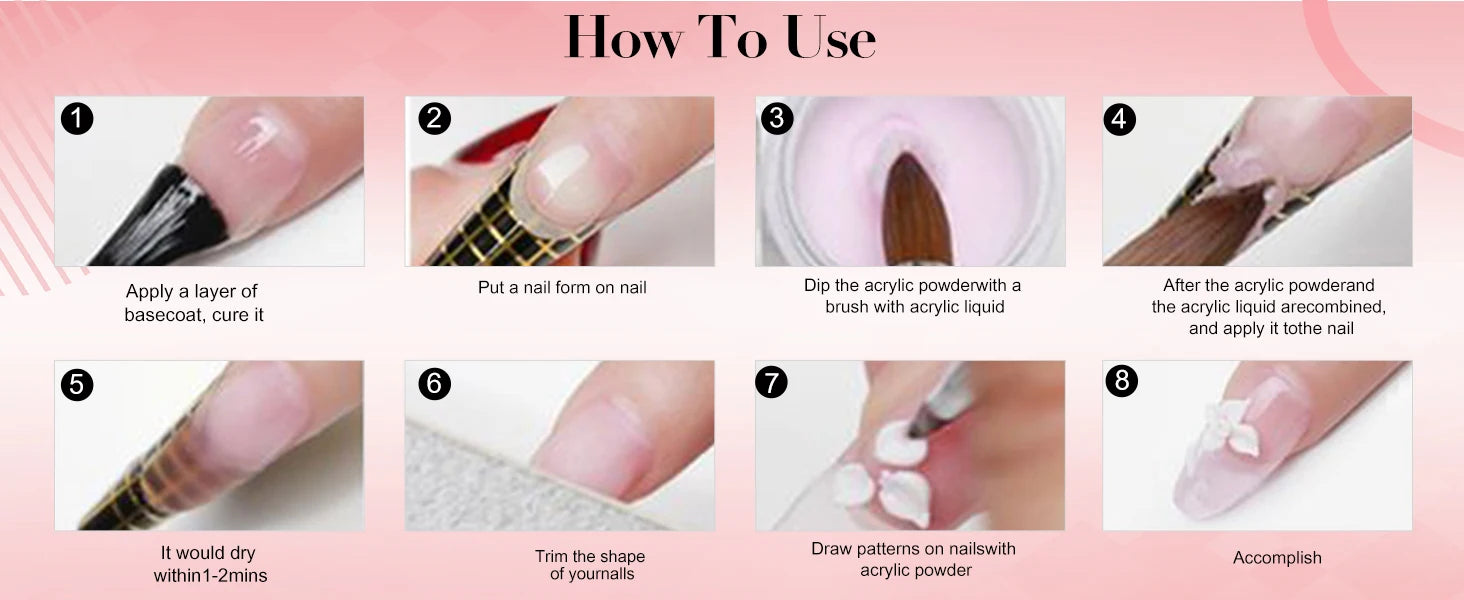 How To Use

1
Apply a layer of basecoat, cure it

2
Put a nail form on nail

3
Dip the acrylic powderwith a brush with acrylic liquid

4
After the acrylic powderand the acrylic liquid arecombined, and apply it tothe nail

5
It would dry within1-2mins

6
Trim the shape of yournalls

7
Draw patterns on nailswith acrylic powder

8
Accomplish