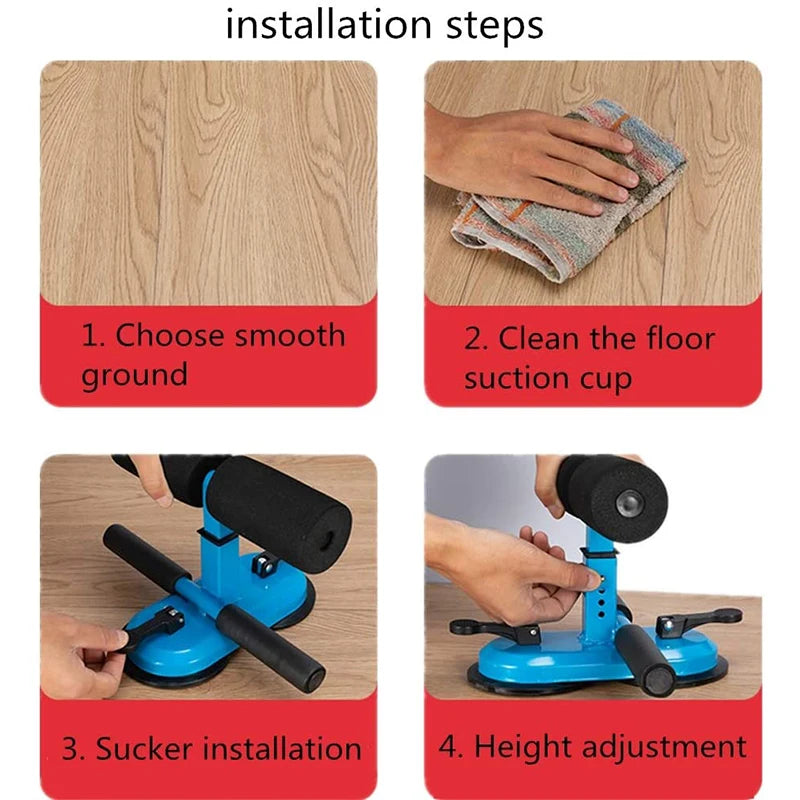 installation steps

1. Choose smooth ground

2. Clean the floor suction cup

3. Sucker installation

4. Height adjustment