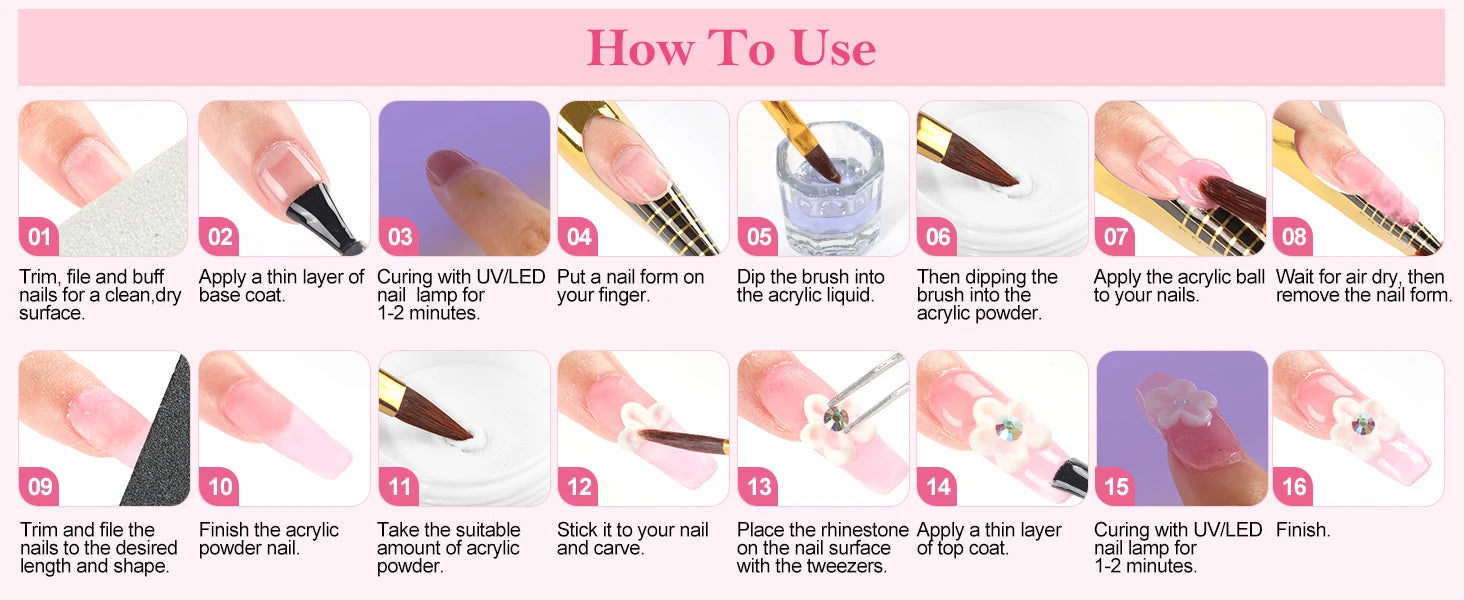 How To Use

01
Trim, file and buff nails for a clean,dry surface.

02
Apply a thin layer of base coat.

03
Curing with UV/LED nail lamp for 1-2 minutes.

04
Put a nail form on your finger.

05
Dip the brush into the acrylic liquid.

06
Then dipping the brush into the acrylic powder.

07
Apply the acrylic ball to your nails.

08
Wait for air dry, then remove the nail form.

09
Trim and file the nails to the desired length and shape.

10
Finish the acrylic powder nail.

11
Take the suitable amount of acrylic powder.

12
Stick it to your nail and carve.

13
Place the rhinestone on the nail surface with the tweezers.

14
Apply a thin layer of top coat.

15
Curing with UV/LED nail lamp for 1-2 minutes.

16
Finish.