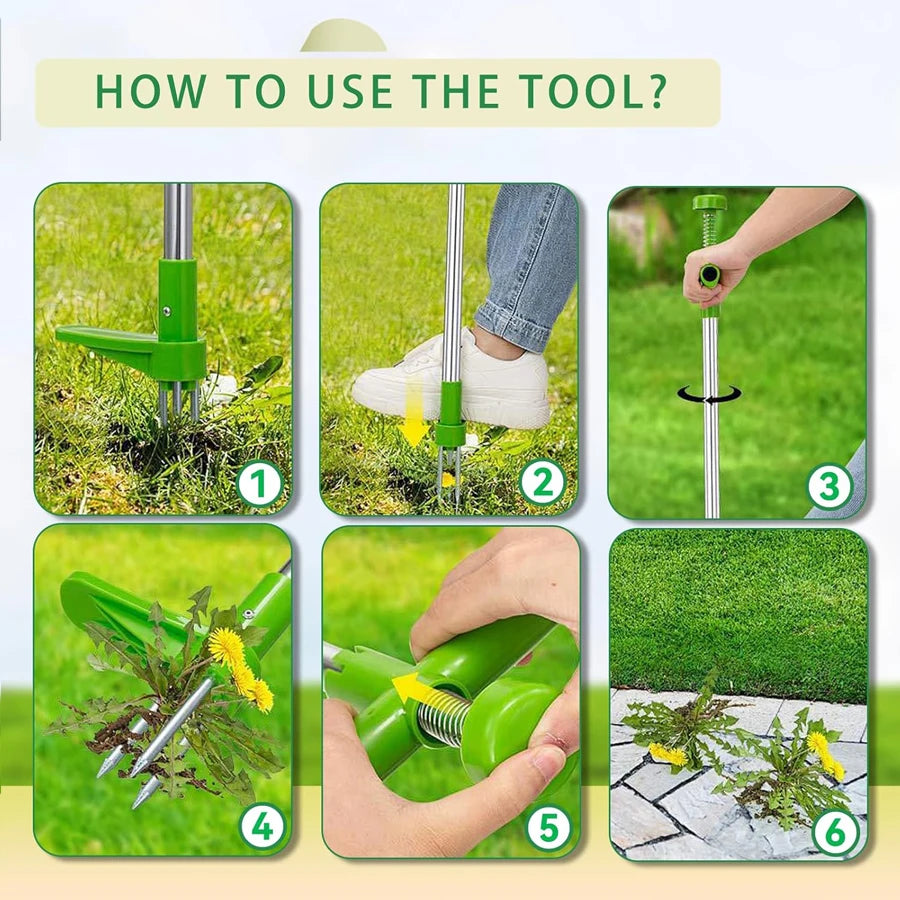 HOW TO USE THE TOOL?

1

2

3

4

5

6