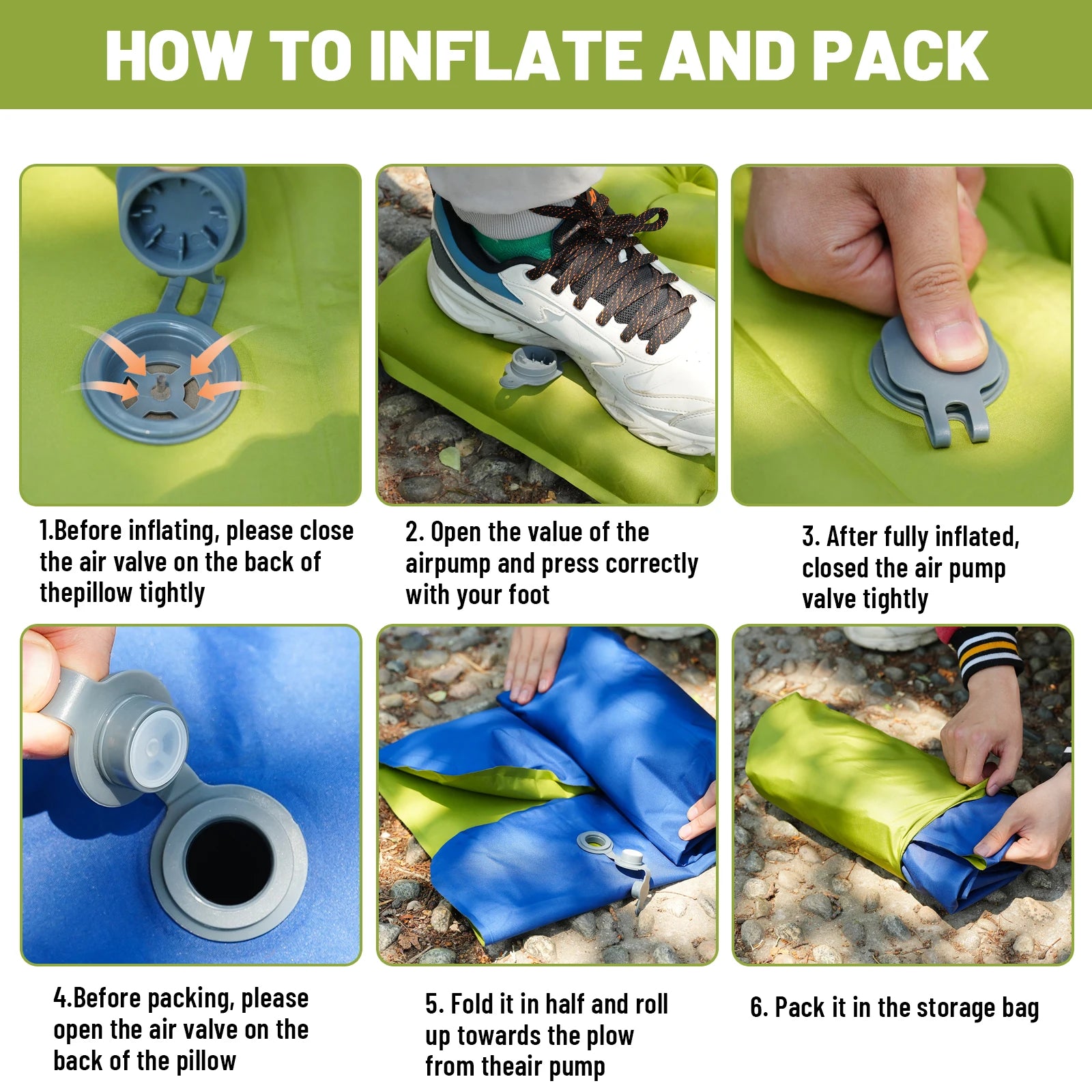 HOW TO INFLATE AND PACK

1.Before inflating, please close the air valve on the back of thepillow tightly

2. Open the value of the airpump and press correctly with your foot

3. After fully inflated, closed the air pump valve tightly

4.Before packing, please open the air valve on the back of the pillow

5. Fold it in half and roll up towards the plow from theair pump

6. Pack it in the storage bag