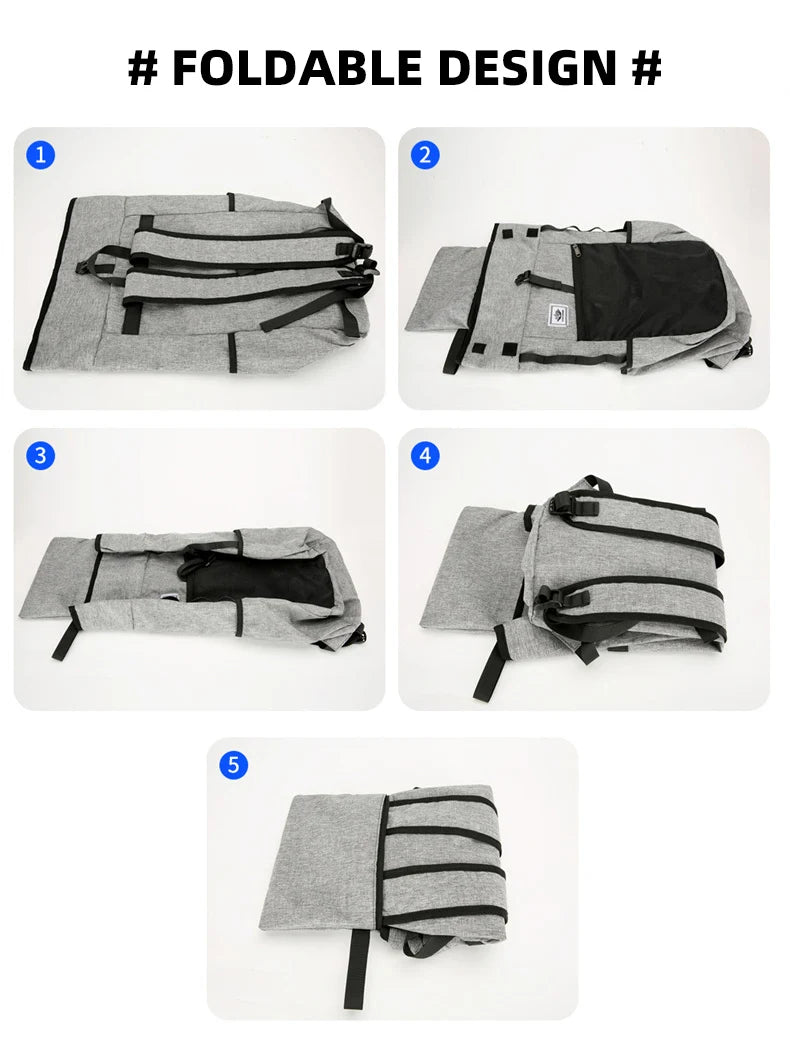 # FOLDABLE DESIGN #

1

2

3

4

5