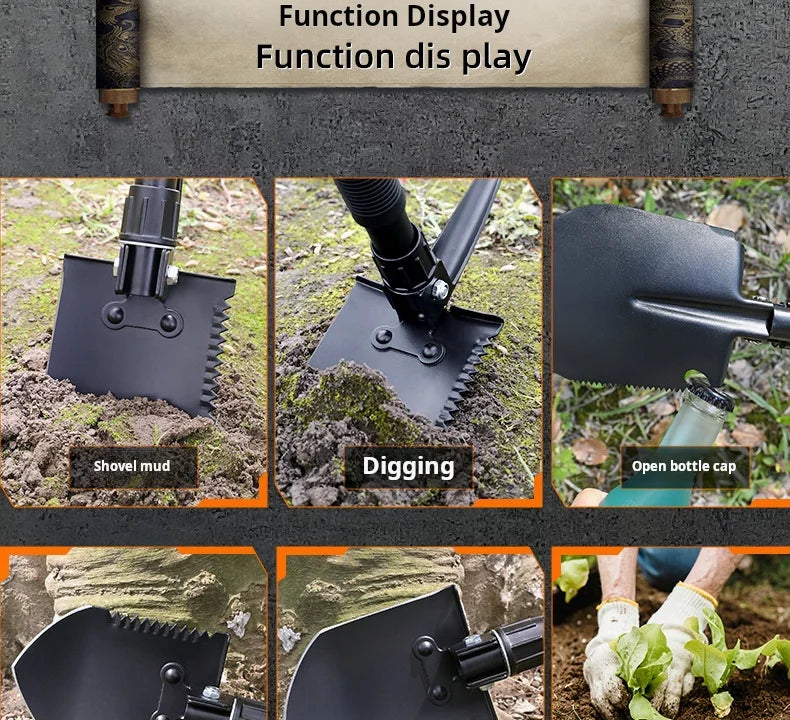 Function Display
Function dis play

Shovel mud

Digging

Open bottle cap