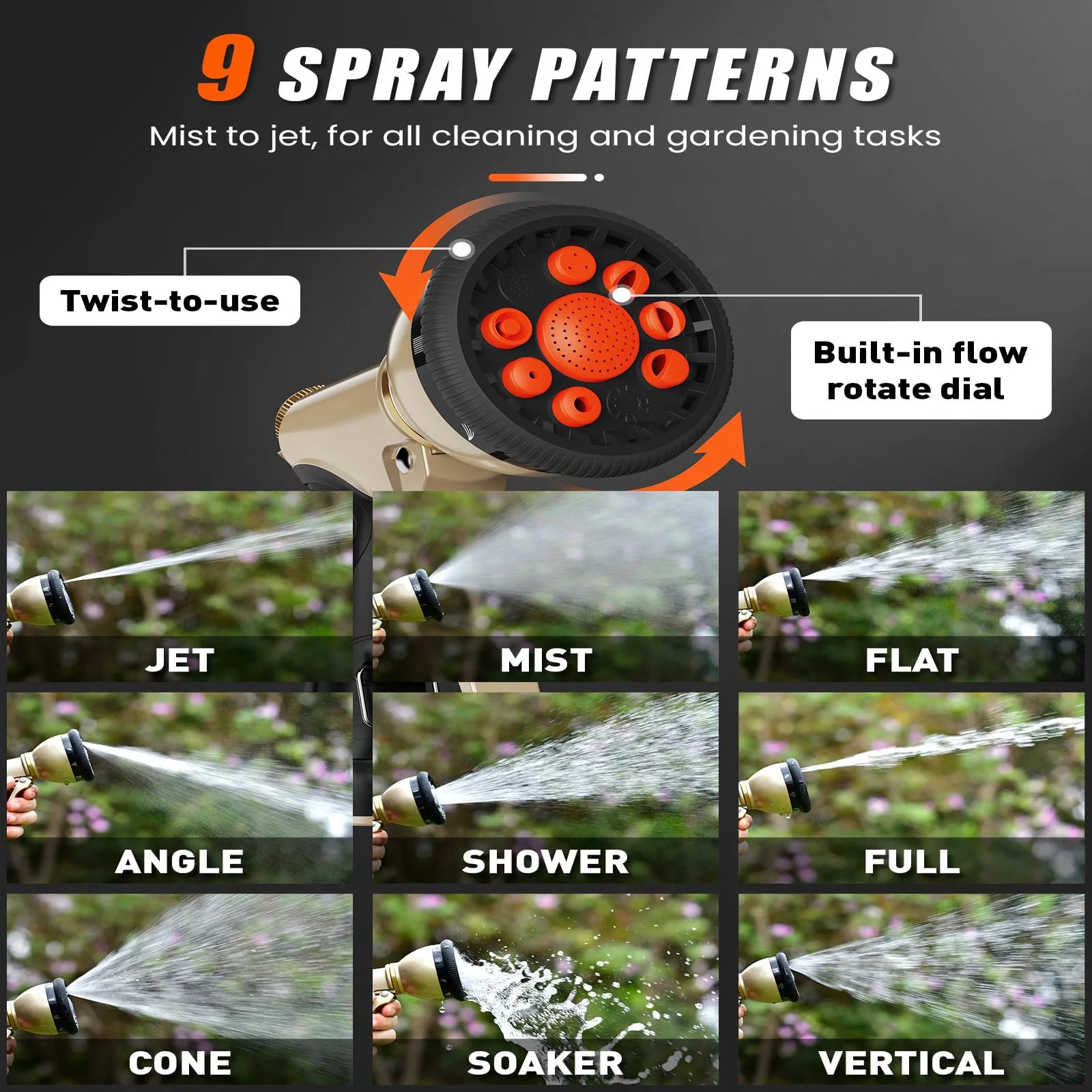 9 SPRAY PATTERNS

Mist to jet, for all cleaning and gardening tasks

Twist-to-use

Built-in flow rotate dial

JET

MIST

FLAT

ANGLE

SHOWER

FULL

CONE

SOAKER

VERTICAL